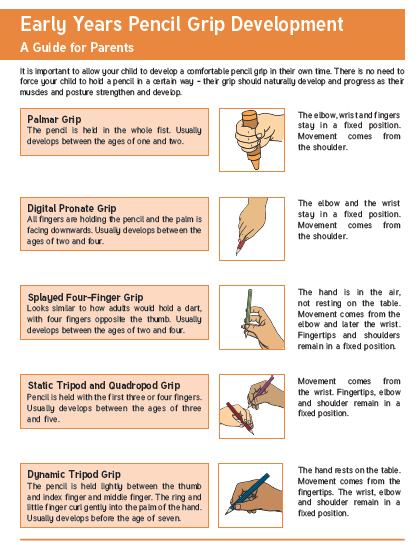 Early Years Pencil Grip Development
A Guide for Parents

It is important to allow your child to develop a comfortable pencil grip in their own time. There is no need to force your child to hold a pencil in a certain way – their grip should naturally develop and progress as their muscles and posture strengthen and develop.

Palmar Grip
The pencil is held in the whole fist. Usually develops between the ages of one and two.

The elbow, wrist and fingers stay in a fixed position. Movement comes from the shoulder.

Digital Pronate Grip
All fingers are holding the pencil and the palm is facing downwards. Usually develops between the ages of two and four.

The elbow and the wrist stay in a fixed position. Movement comes from the shoulder.

Splayed Four-Finger Grip
Looks similar to how adults would hold a dart, with four fingers opposite the thumb. Usually develops between the ages of two and four.

The hand is in the air, not resting on the table. Movement comes from the elbow and later the wrist. Fingertips and shoulders remain in a fixed position.

Static Tripod and Quadropod Grip
Pencil is held with the first three or four fingers. Usually develops between the ages of three and five.

Movement comes from the wrist. Fingertips, elbow and shoulder remain in a fixed position.

Dynamic Tripod Grip
The pencil is held lightly between the thumb and index finger and middle finger. The ring and little finger curl gently into the palm of the hand. Usually develops before the age of seven.

The hand rests on the table. Movement comes from the fingertips. The wrist, elbow and shoulder remain in a fixed position.